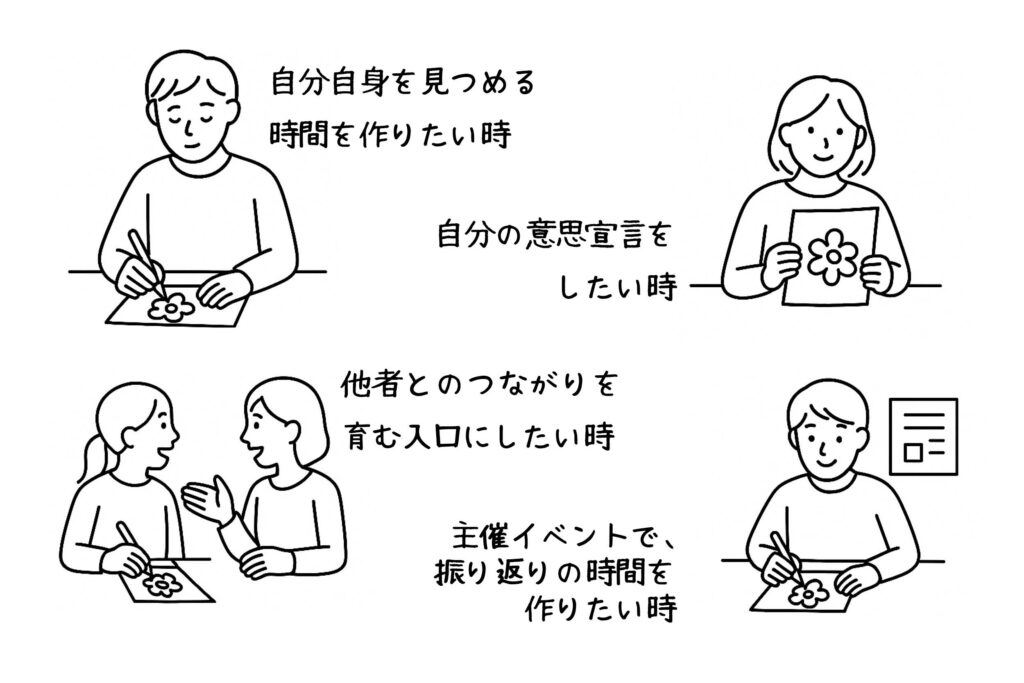 自分自身を見つめる
時間を作りたい時

自分の意思宣言を
したい時

他者とのつながりを
育む入口にしたい時

主催イベントで、
振り返りの時間を
作りたい時